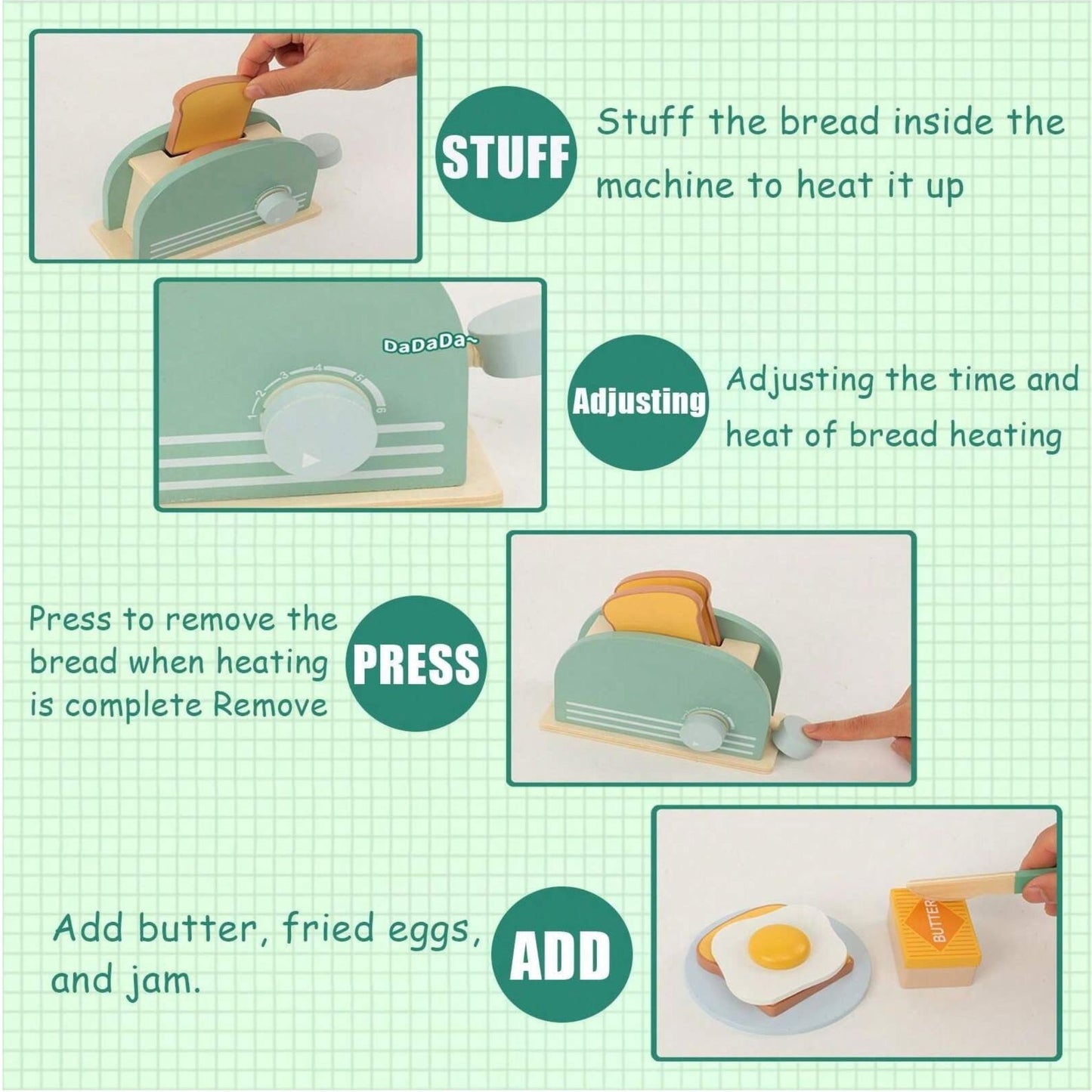 STUFF

Stuff the bread inside the machine to heat it up

DaDaDa~

1 2 3 4 5 6

Adjusting

Adjusting the time and heat of bread heating

Press to remove the bread when heating is complete Remove

PRESS

Add butter, fried eggs, and jam.

ADD

BUTTER